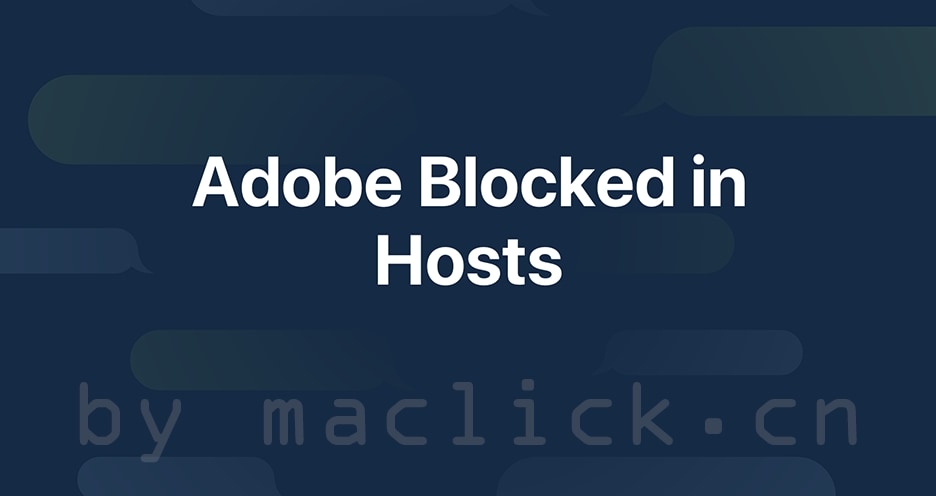 Adobe Blocked in Hosts

by maclick.cn